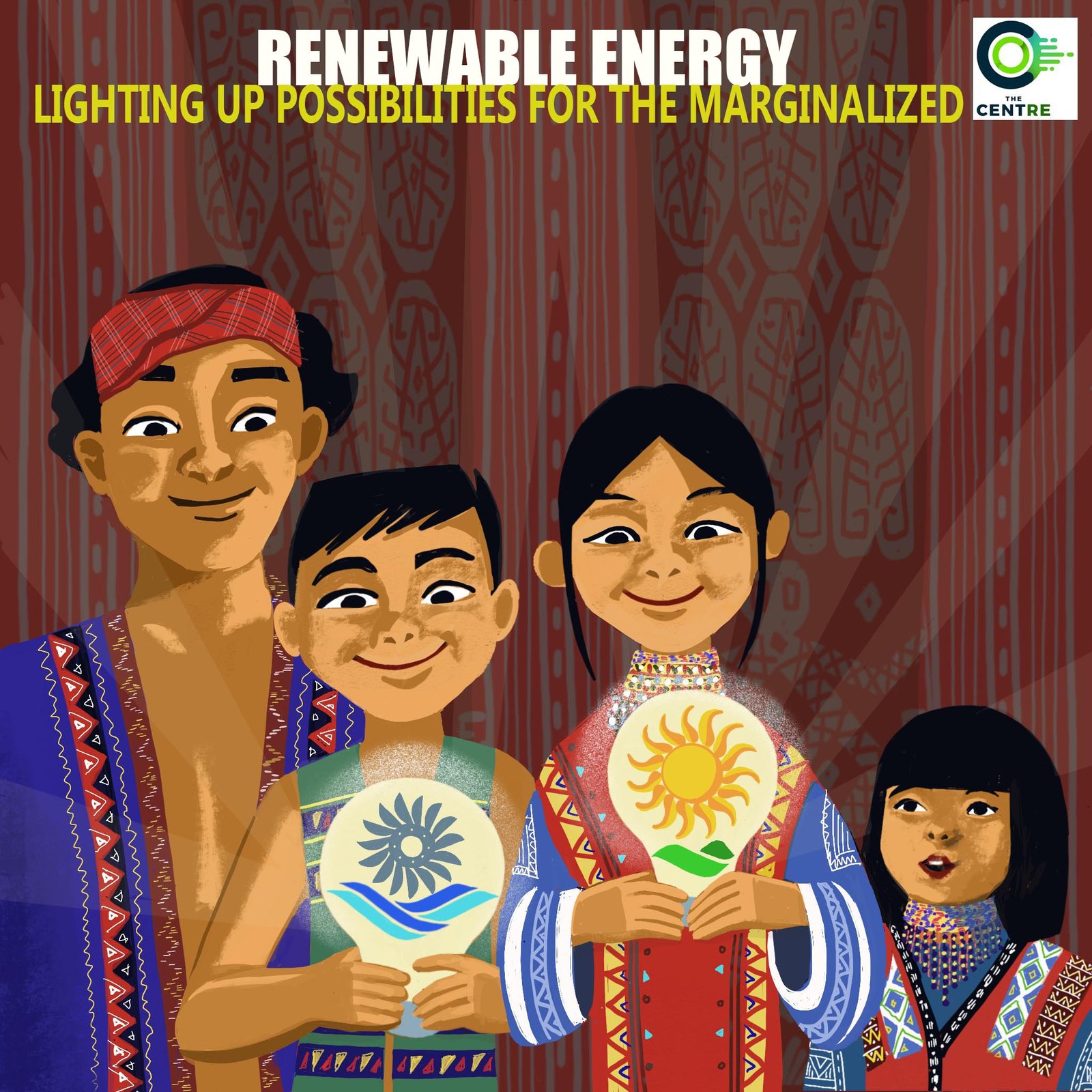 RENEWABLE ENERGY
LIGHTING UP POSSIBILITIES FOR THE MARGINALIZED

THE
CENTRE